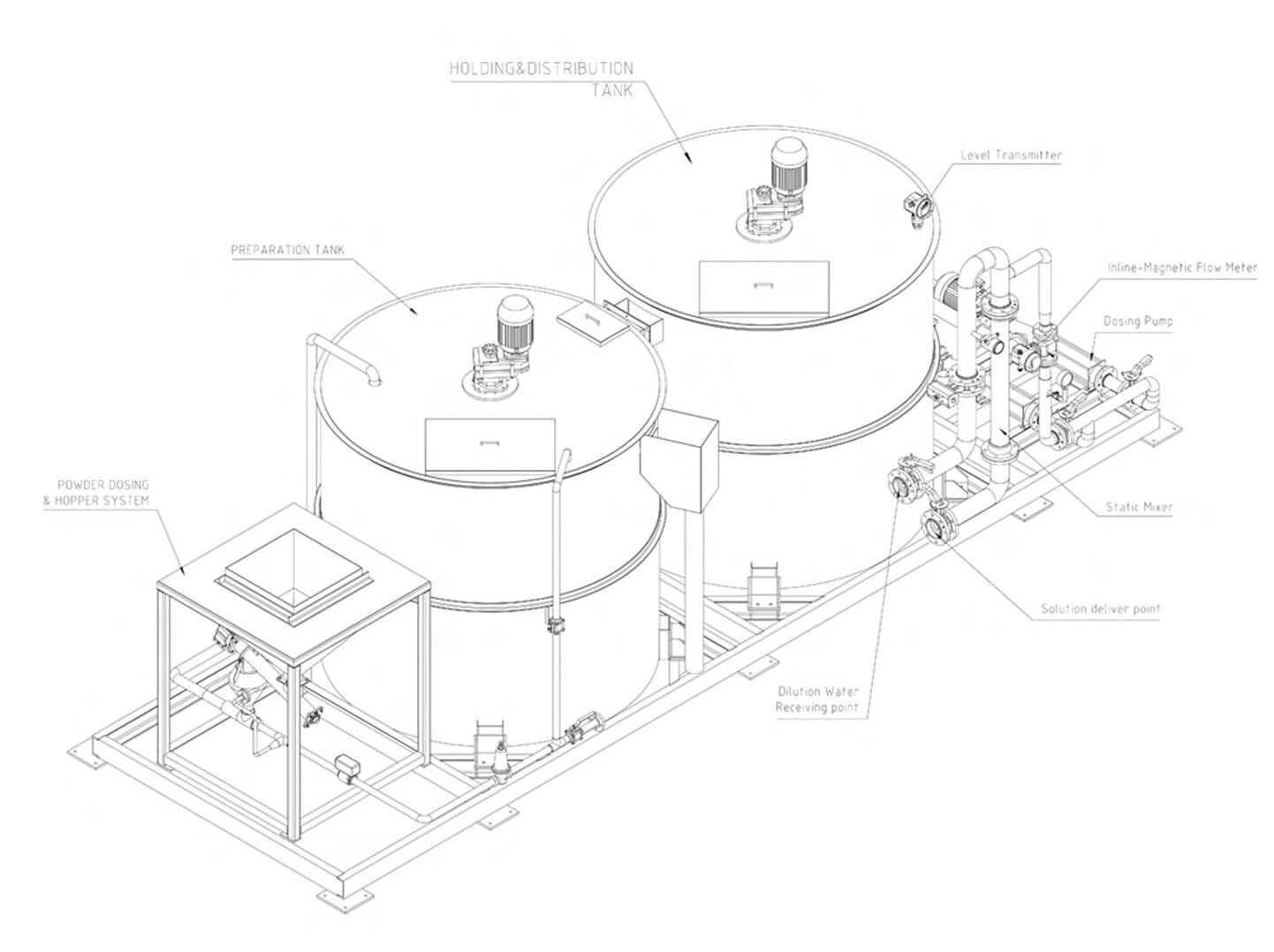 HOLDING&DISTRIBUTION TANK

Level Transmitter

PREPARATION TANK

Inline-Magnetic Flow Meter

Dosing Pump

POWDER DOSING & HOPPER SYSTEM

Static Mixer

Solution deliver point

Dilution Water Receiving point